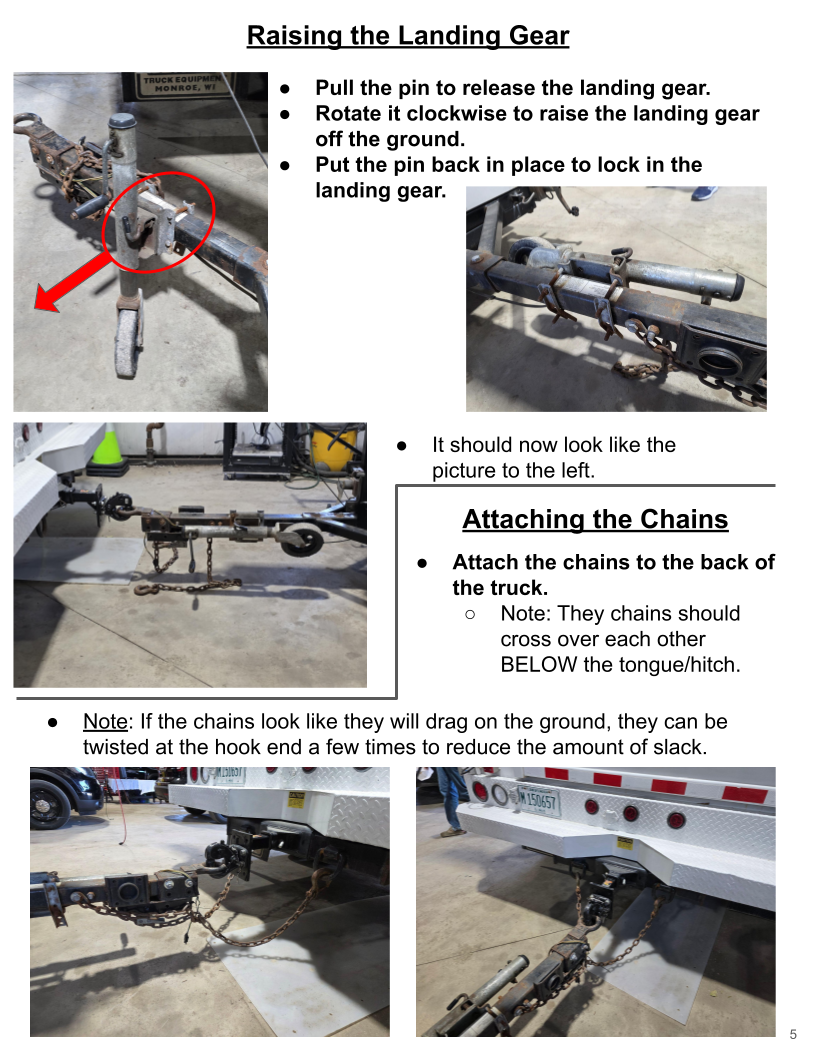 Raising the Landing Gear

• Pull the pin to release the landing gear.
• Rotate it clockwise to raise the landing gear off the ground.
• Put the pin back in place to lock in the landing gear.

• It should now look like the picture to the left.

Attaching the Chains

• Attach the chains to the back of the truck.
○ Note: They chains should cross over each other BELOW the tongue/hitch.

• Note: If the chains look like they will drag on the ground, they can be twisted at the hook end a few times to reduce the amount of slack.

5